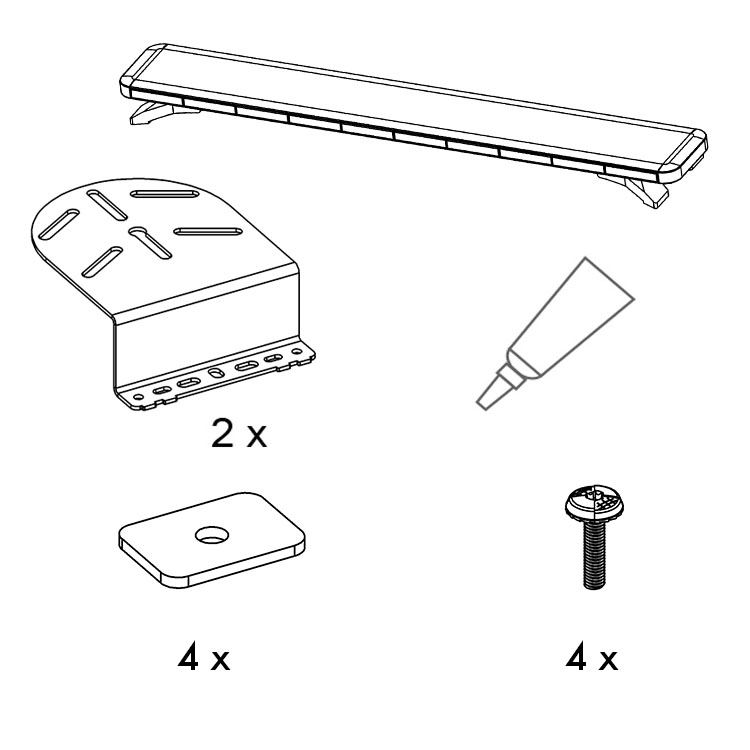 2 x

4 x

4 x