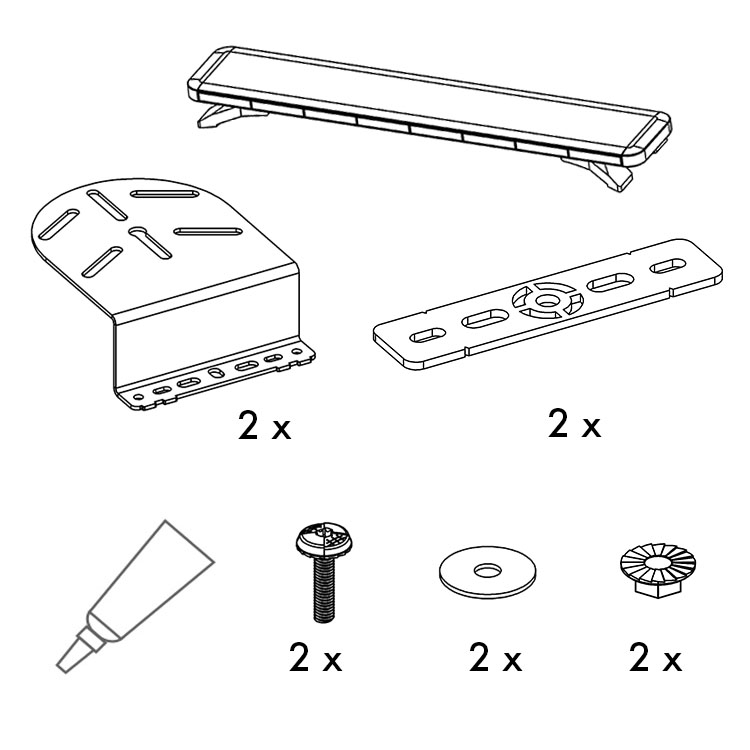 2 x

2 x

2 x

2 x

2 x